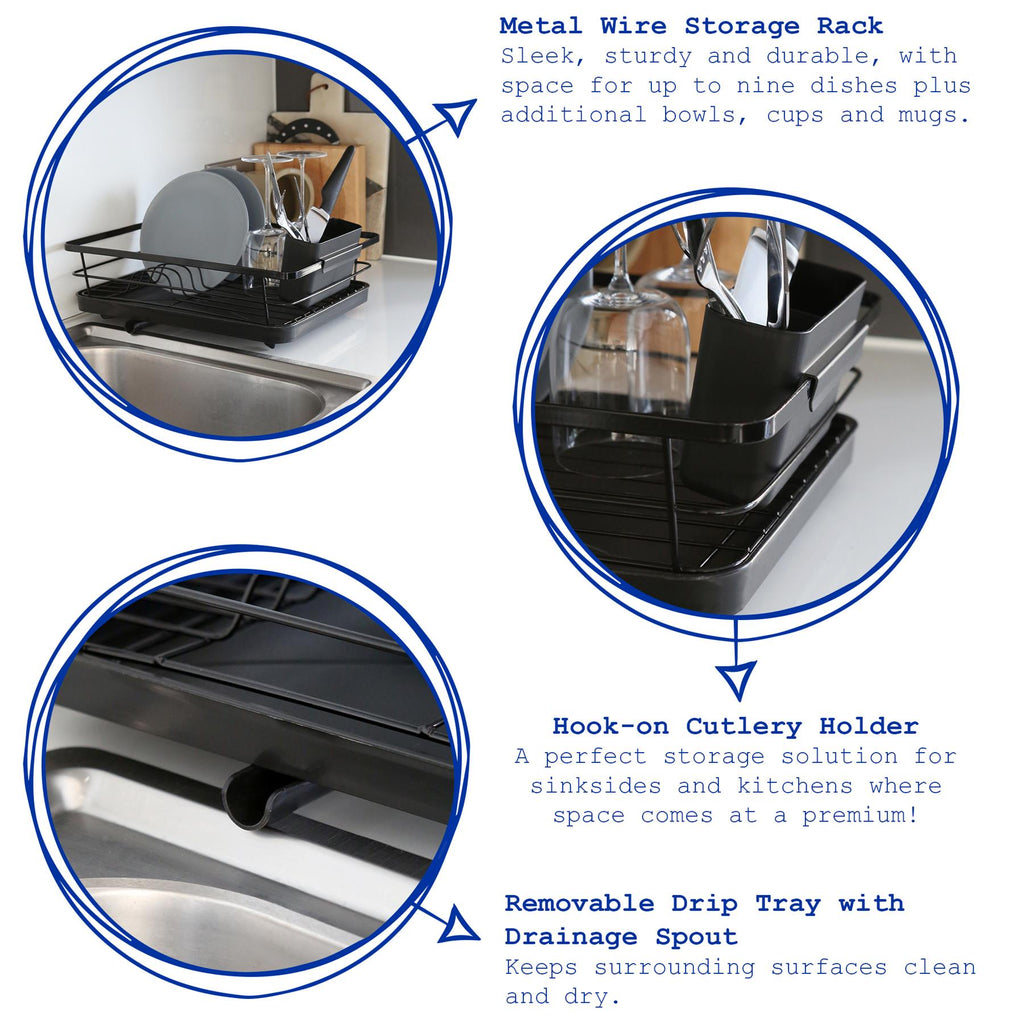 Metal Wire Storage Rack
Sleek, sturdy and durable, with space for up to nine dishes plus additional bowls, cups and mugs.

Hook-on Cutlery Holder
A perfect storage solution for sinksides and kitchens where space comes at a premium!

Removable Drip Tray with Drainage Spout
Keeps surrounding surfaces clean and dry.