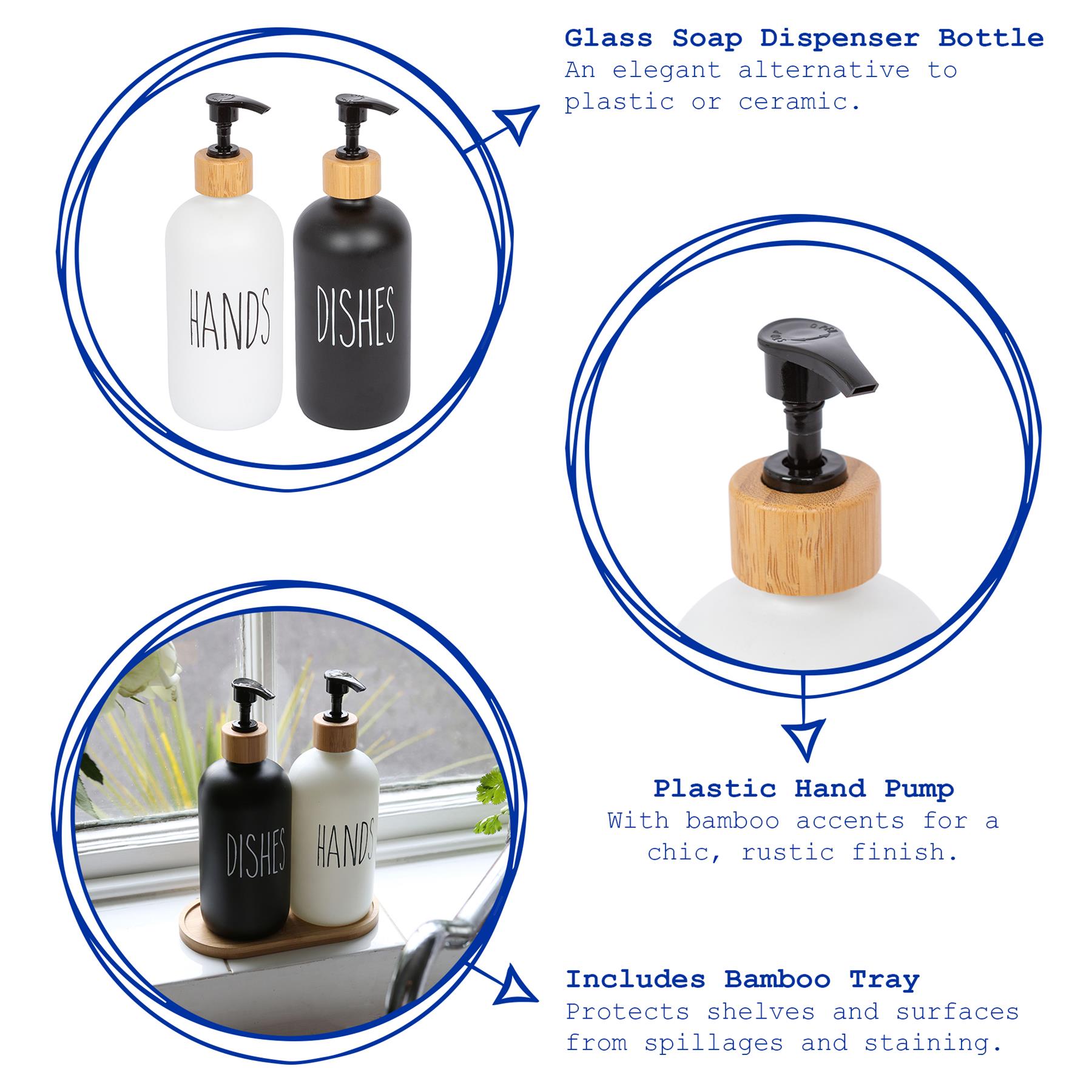 HANDS

DISHES

Glass Soap Dispenser Bottle
An elegant alternative to plastic or ceramic.

Plastic Hand Pump
With bamboo accents for a chic, rustic finish.

DISHES

HANDS

Includes Bamboo Tray
Protects shelves and surfaces from spillages and staining.