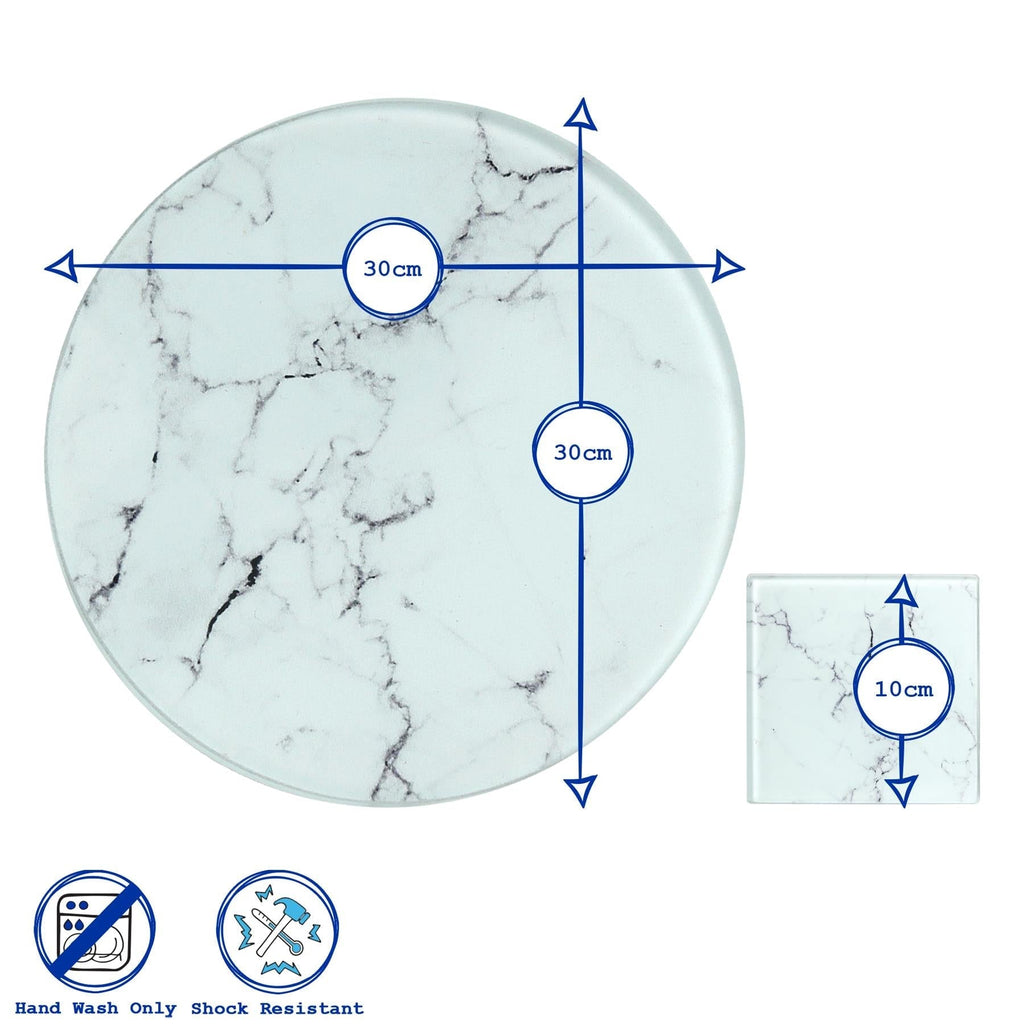 30cm

30cm

10cm

Hand Wash Only Shock Resistant