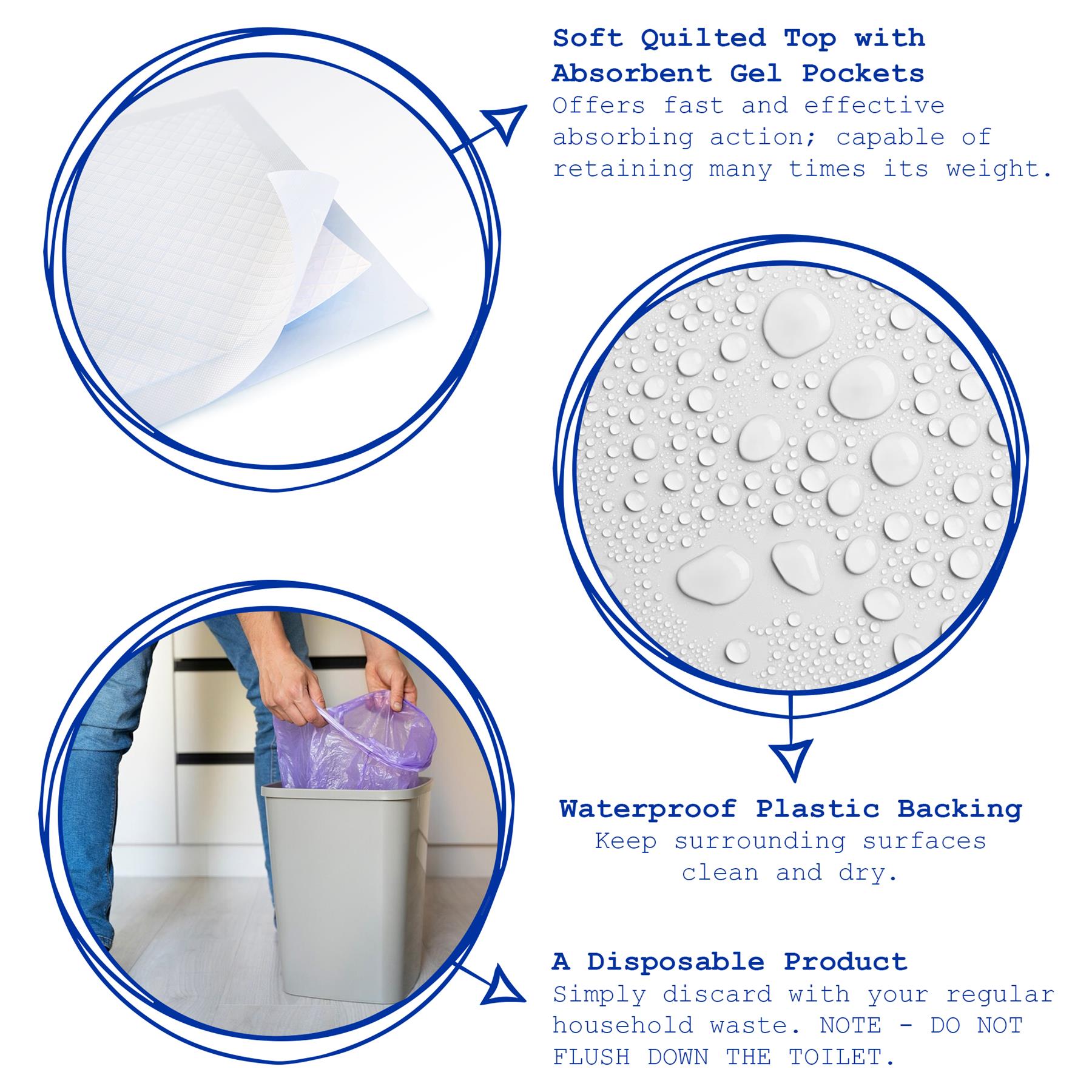 Soft Quilted Top with Absorbent Gel Pockets
Offers fast and effective absorbing action; capable of retaining many times its weight.

Waterproof Plastic Backing
Keep surrounding surfaces clean and dry.

A Disposable Product
Simply discard with your regular household waste. NOTE - DO NOT FLUSH DOWN THE TOILET.