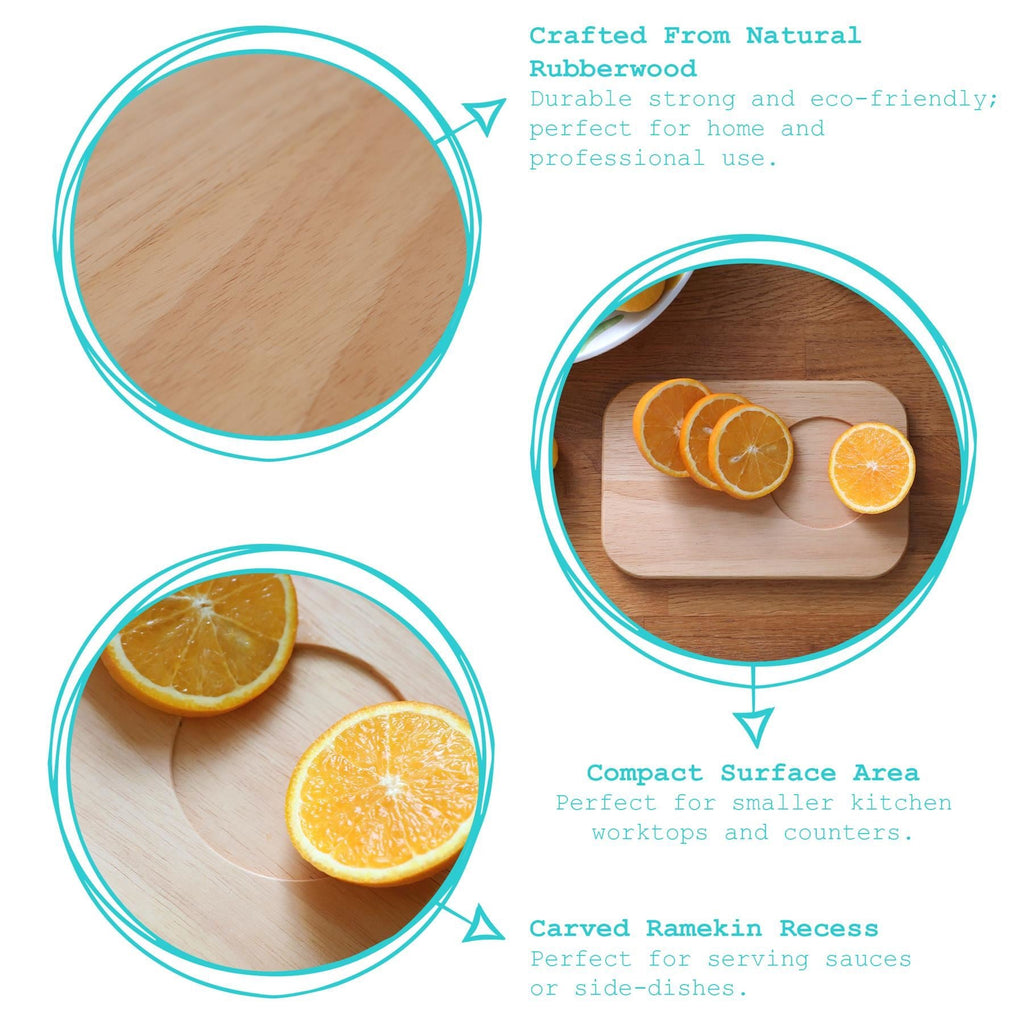 Crafted From Natural Rubberwood
Durable strong and eco-friendly; perfect for home and professional use.

Compact Surface Area
Perfect for smaller kitchen worktops and counters.

Carved Ramekin Recess
Perfect for serving sauces or side-dishes.